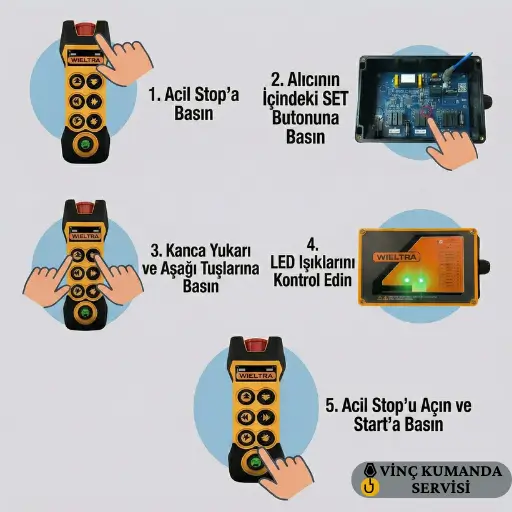 WIELTRA

1. Acil Stop'a Basın

2. Alıcının İçindeki SET Butonuna Basın

WIELTRA

3. Kanca Yukarı ve Aşağı Tuşlarına Basın

4. LED Işıklarını Kontrol Edin

WIELTRA

WIELTRA

5. Acil Stop'u Açın ve Start'a Basın

VİNÇ KUMANDA SERVİSİ